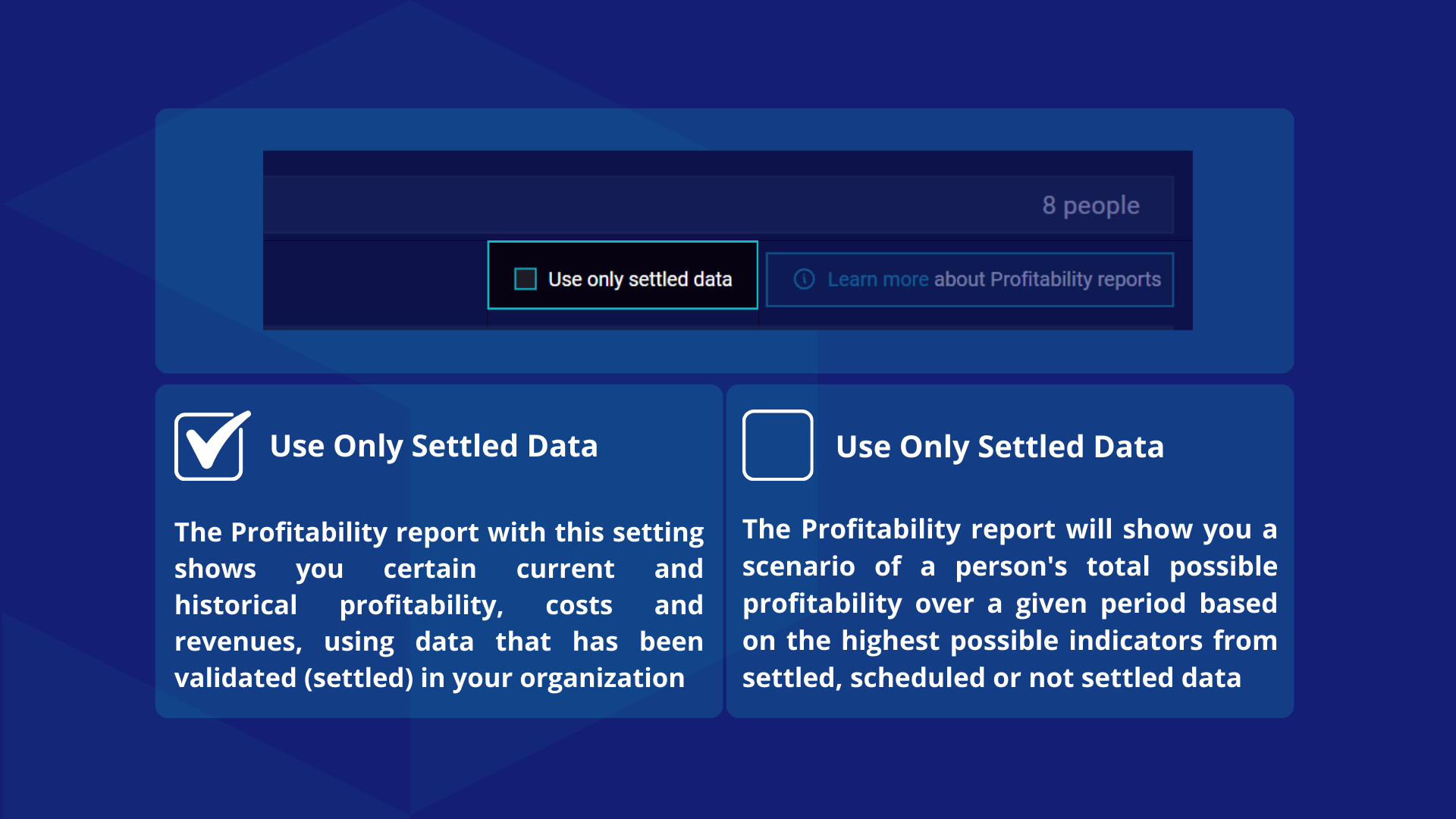 8 people

☐ Use only settled data

Learn more about Profitability reports

☑ Use Only Settled Data

The Profitability report with this setting shows you certain current and historical profitability, costs and revenues, using data that has been validated (settled) in your organization

☐ Use Only Settled Data

The Profitability report will show you a scenario of a person's total possible profitability over a given period based on the highest possible indicators from settled, scheduled or not settled data